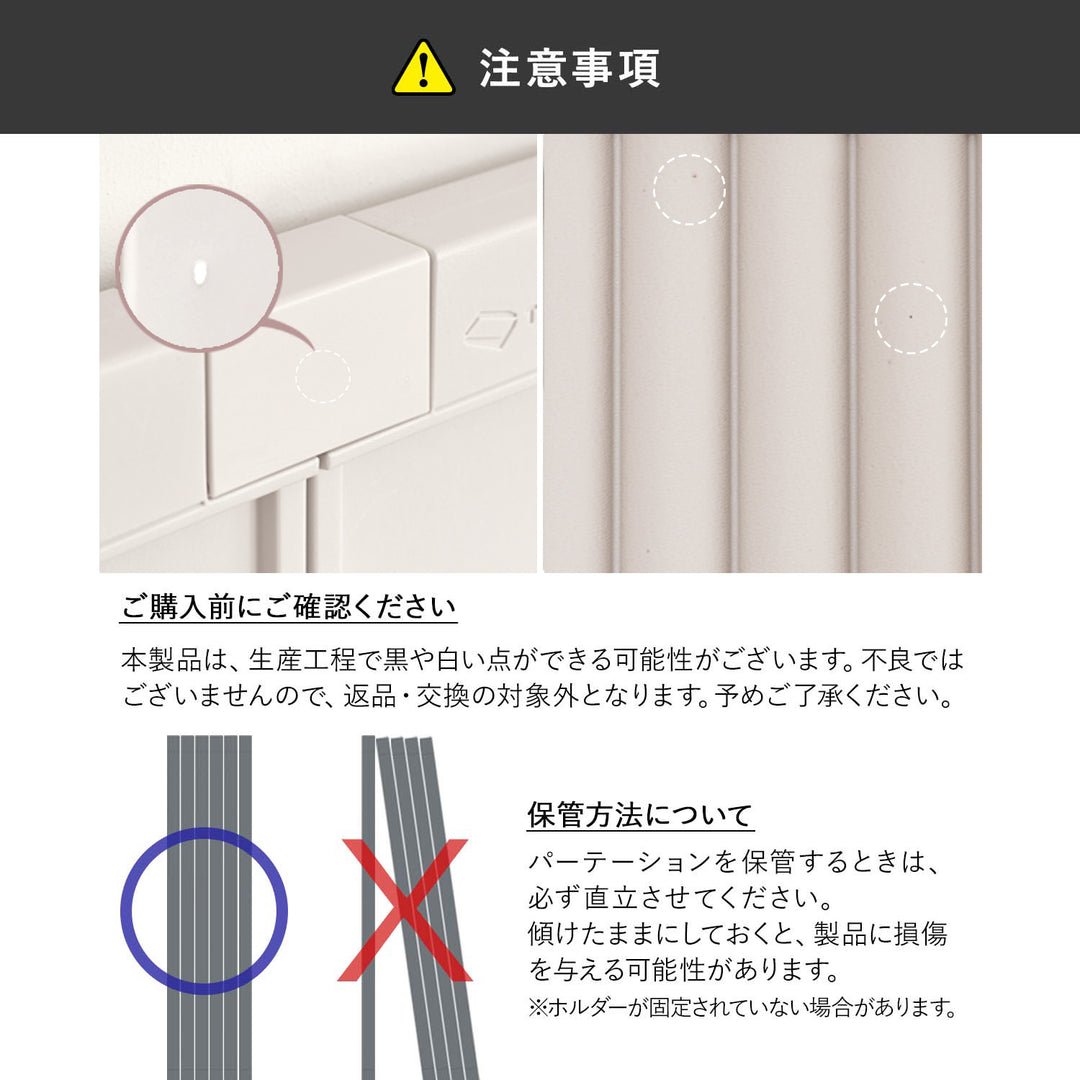 注意事項

ご購入前にご確認ください

本製品は、生産工程で黒や白い点ができる可能性がございます。不良ではございませんので、返品・交換の対象外となります。予めご了承ください。

保管方法について

パーテーションを保管するときは、必ず直立させてください。
傾けたままにしておくと、製品に損傷を与える可能性があります。
※ホルダーが固定されていない場合があります。