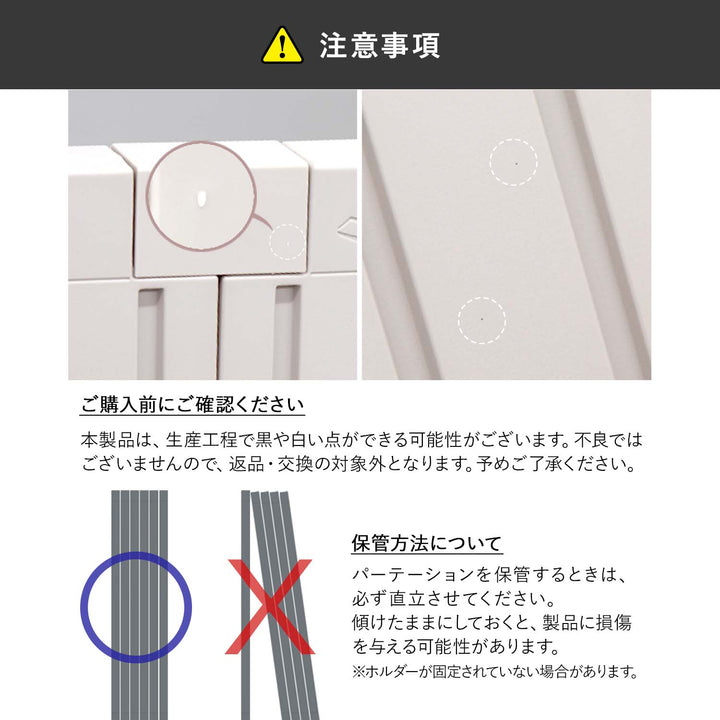 注意事項

ご購入前にご確認ください

本製品は、生産工程で黒や白い点ができる可能性がございます。不良ではございませんので、返品・交換の対象外となります。予めご了承ください。

保管方法について

パーテーションを保管するときは、必ず直立させてください。
傾けたままにしておくと、製品に損傷を与える可能性があります。

※ホルダーが固定されていない場合があります。