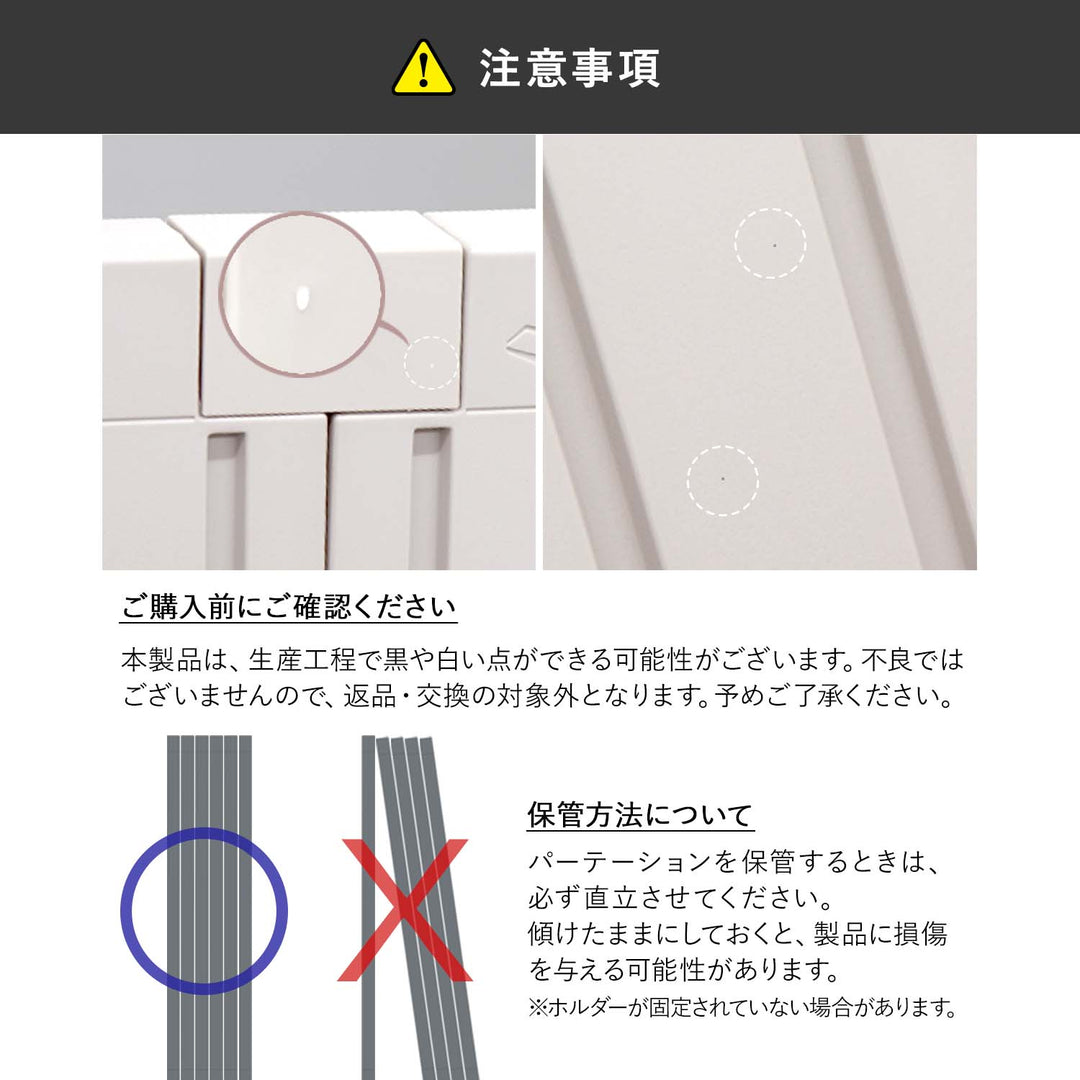 注意事項

ご購入前にご確認ください

本製品は、生産工程で黒や白い点ができる可能性がございます。不良ではございませんので、返品・交換の対象外となります。予めご了承ください。

保管方法について

パーテーションを保管するときは、必ず直立させてください。
傾けたままにしておくと、製品に損傷を与える可能性があります。
※ホルダーが固定されていない場合があります。