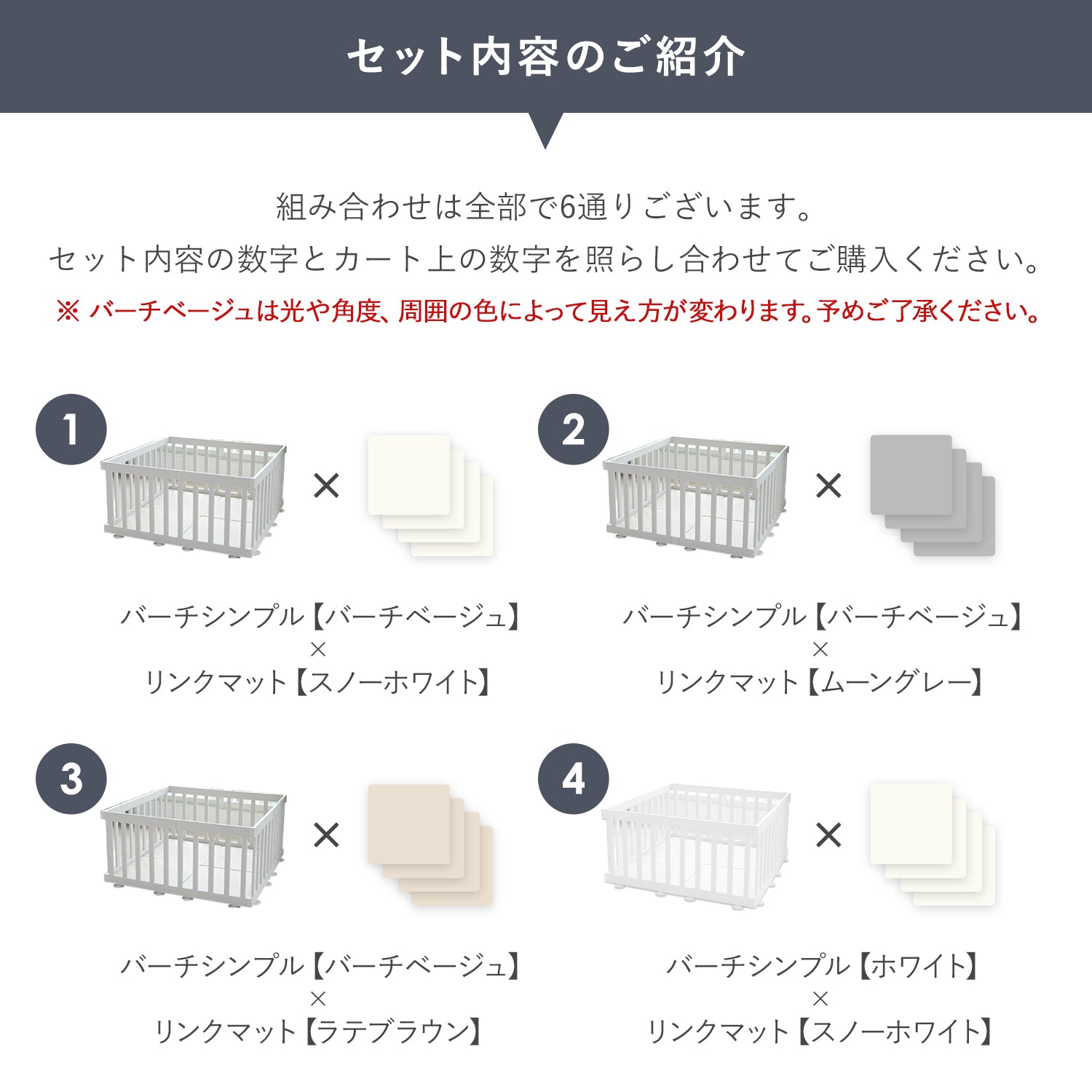 セット内容のご紹介

組み合わせは全部で6通りございます。
セット内容の数字とカート上の数字を照らし合わせてご購入ください。
※ バーチベージュは光や角度、周囲の色によって見え方が変わります。予めご了承ください。

1

×

バーチシンプル【バーチベージュ】
×
リンクマット【スノーホワイト】

2

×

バーチシンプル【バーチベージュ】
×
リンクマット【ムーングレー】

3

×

バーチシンプル【バーチベージュ】
×
リンクマット【ラテブラウン】

4

×

バーチシンプル【ホワイト】
×
リンクマット【スノーホワイト】