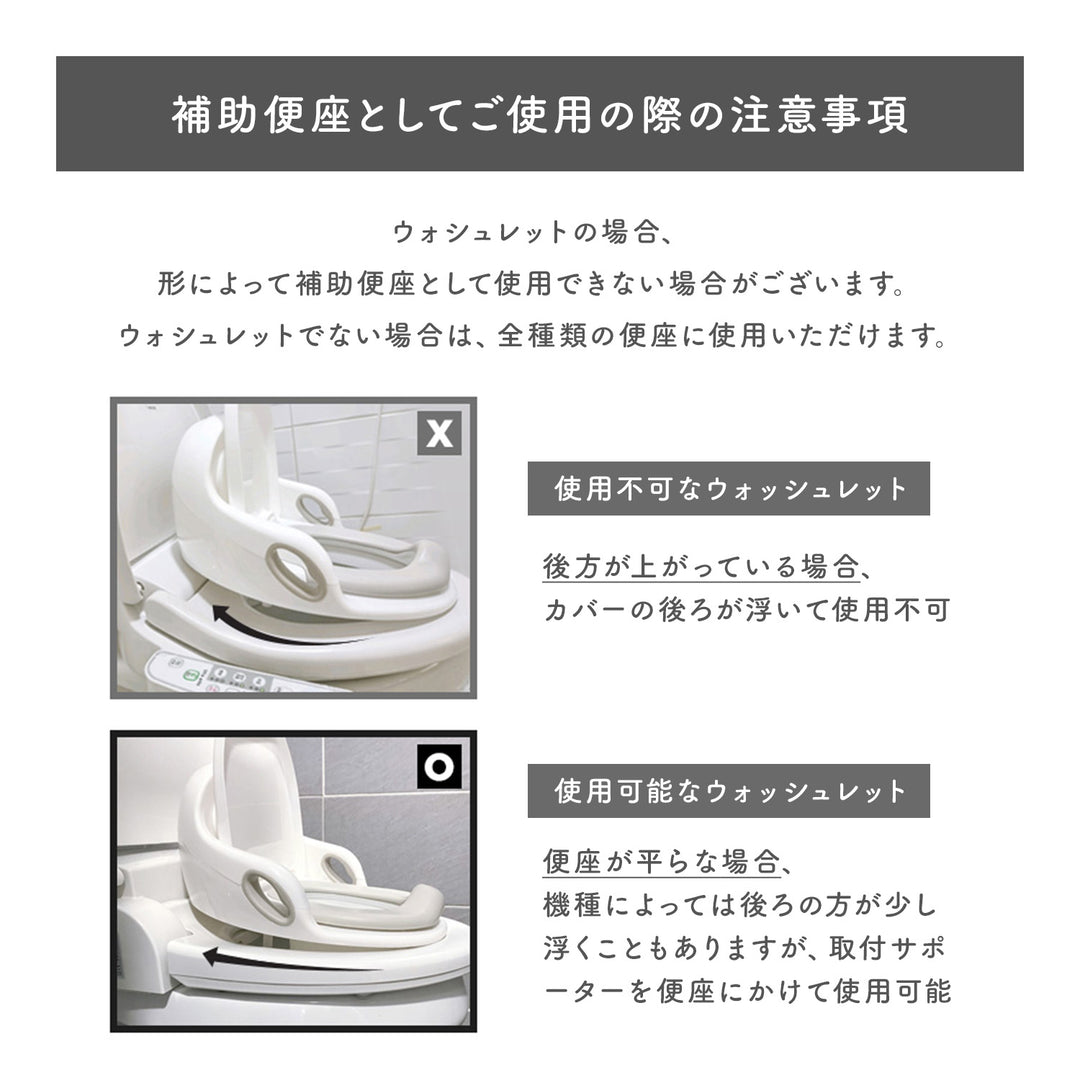 補助便座としてご使用の際の注意事項

ウォシュレットの場合、
形によって補助便座として使用できない場合がございます。
ウォシュレットでない場合は、全種類の便座に使用いただけます。

X

使用不可なウォッシュレット

後方が上がっている場合、
カバーの後ろが浮いて使用不可

O

使用可能なウォッシュレット

便座が平らな場合、
機種によっては後ろの方が少し浮くこともありますが、取付サポーターを便座にかけて使用可能