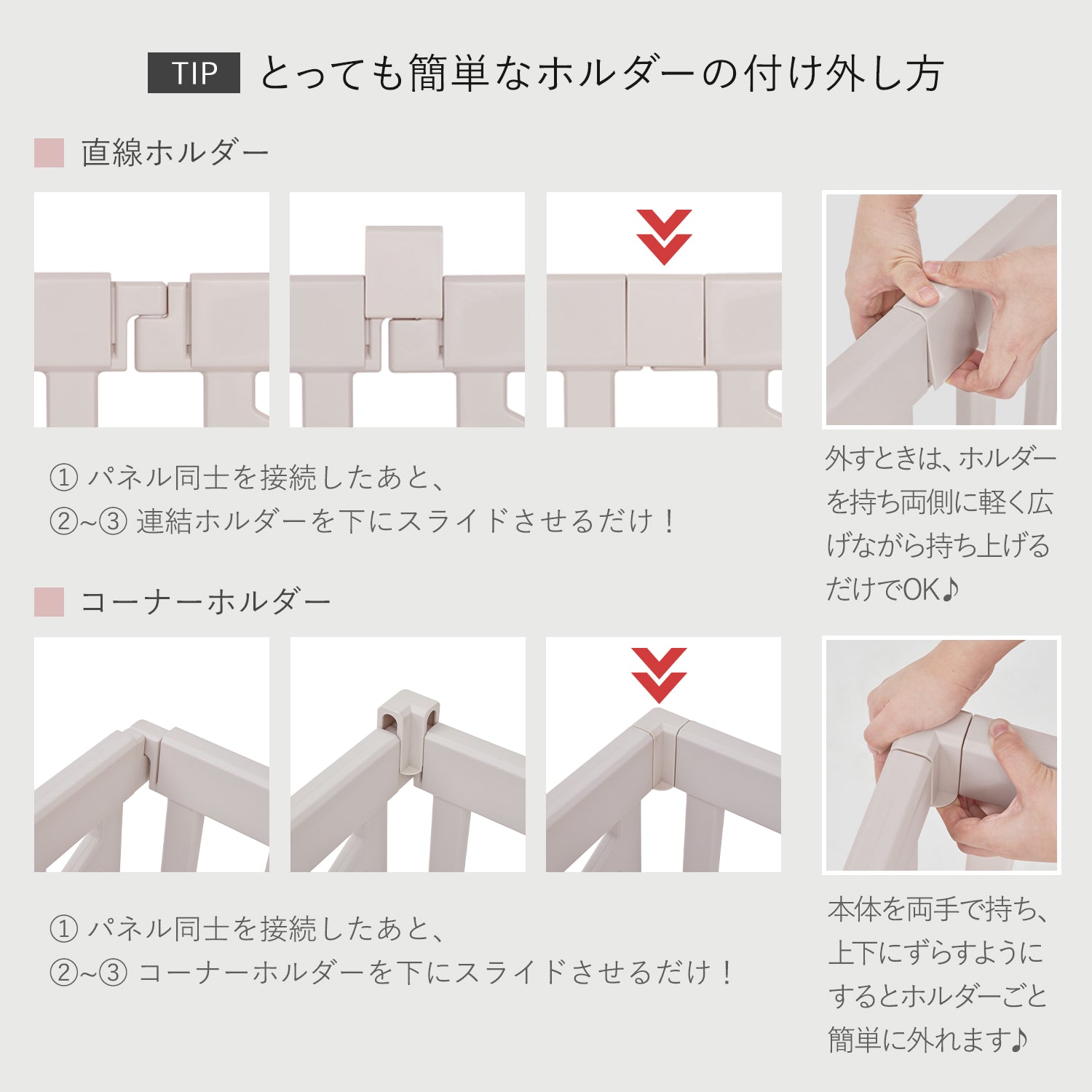 TIP とっても簡単なホルダーの付け外し方

直線ホルダー

① パネル同士を接続したあと、
②~③ 連結ホルダーを下にスライドさせるだけ！

外すときは、ホルダーを持ち両側に軽く広げながら持ち上げるだけでOK♪

コーナーホルダー

① パネル同士を接続したあと、
②~③ コーナーホルダーを下にスライドさせるだけ！

本体を両手で持ち、上下にずらすようにするとホルダーごと簡単に外れます♪