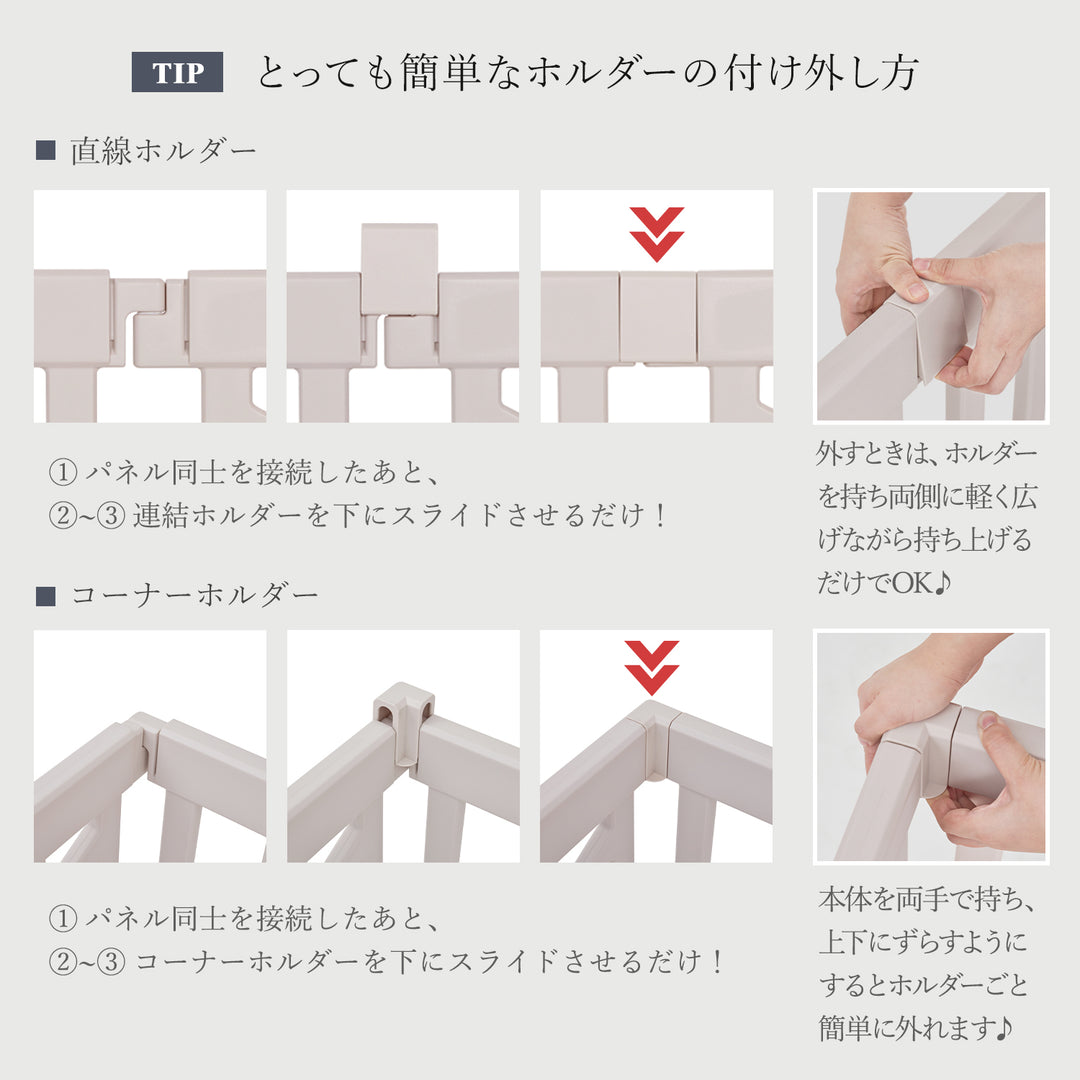 TIP とっても簡単なホルダーの付け外し方

■ 直線ホルダー

① パネル同士を接続したあと、
②~③ 連結ホルダーを下にスライドさせるだけ！

外すときは、ホルダーを持ち両側に軽く広げながら持ち上げるだけでOK♪

■ コーナーホルダー

① パネル同士を接続したあと、
②~③ コーナーホルダーを下にスライドさせるだけ！

本体を両手で持ち、上下にずらすようにするとホルダーごと簡単に外れます♪