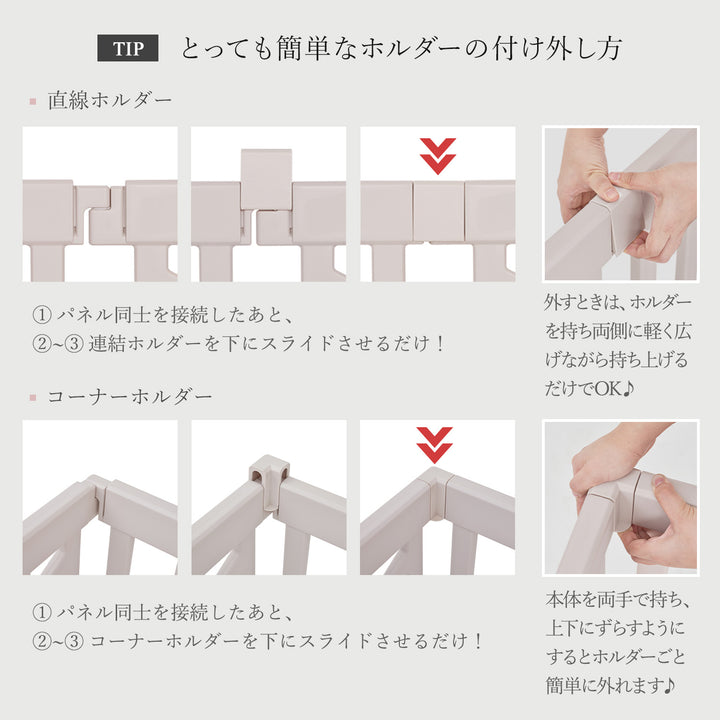 TIP とっても簡単なホルダーの付け外し方

直線ホルダー

① パネル同士を接続したあと、
②~③ 連結ホルダーを下にスライドさせるだけ！

外すときは、ホルダーを持ち両側に軽く広げながら持ち上げるだけでOK♪

コーナーホルダー

① パネル同士を接続したあと、
②~③ コーナーホルダーを下にスライドさせるだけ！

本体を両手で持ち、上下にずらすようにするとホルダーごと簡単に外れます♪