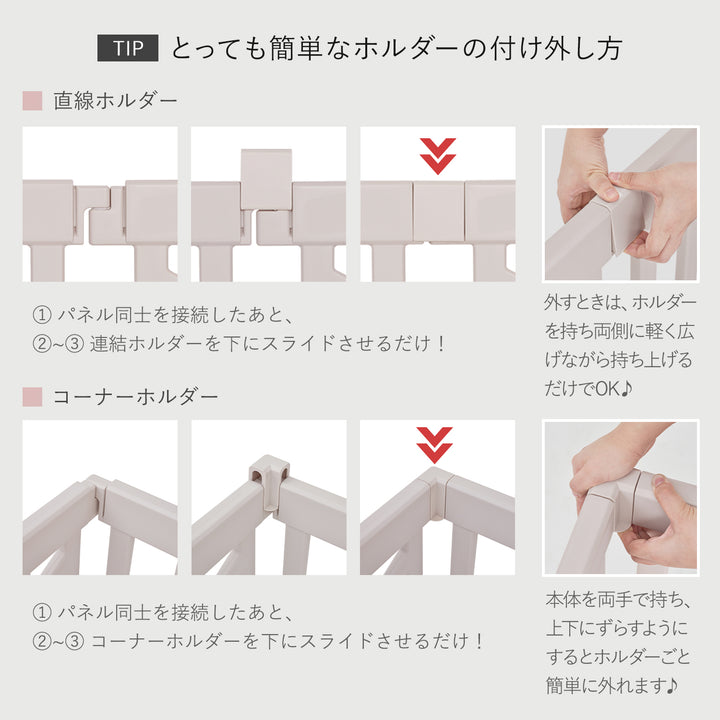 TIP とっても簡単なホルダーの付け外し方

直線ホルダー

① パネル同士を接続したあと、
②~③ 連結ホルダーを下にスライドさせるだけ！

外すときは、ホルダーを持ち両側に軽く広げながら持ち上げるだけでOK♪

コーナーホルダー

① パネル同士を接続したあと、
②~③ コーナーホルダーを下にスライドさせるだけ！

本体を両手で持ち、上下にずらすようにするとホルダーごと簡単に外れます♪