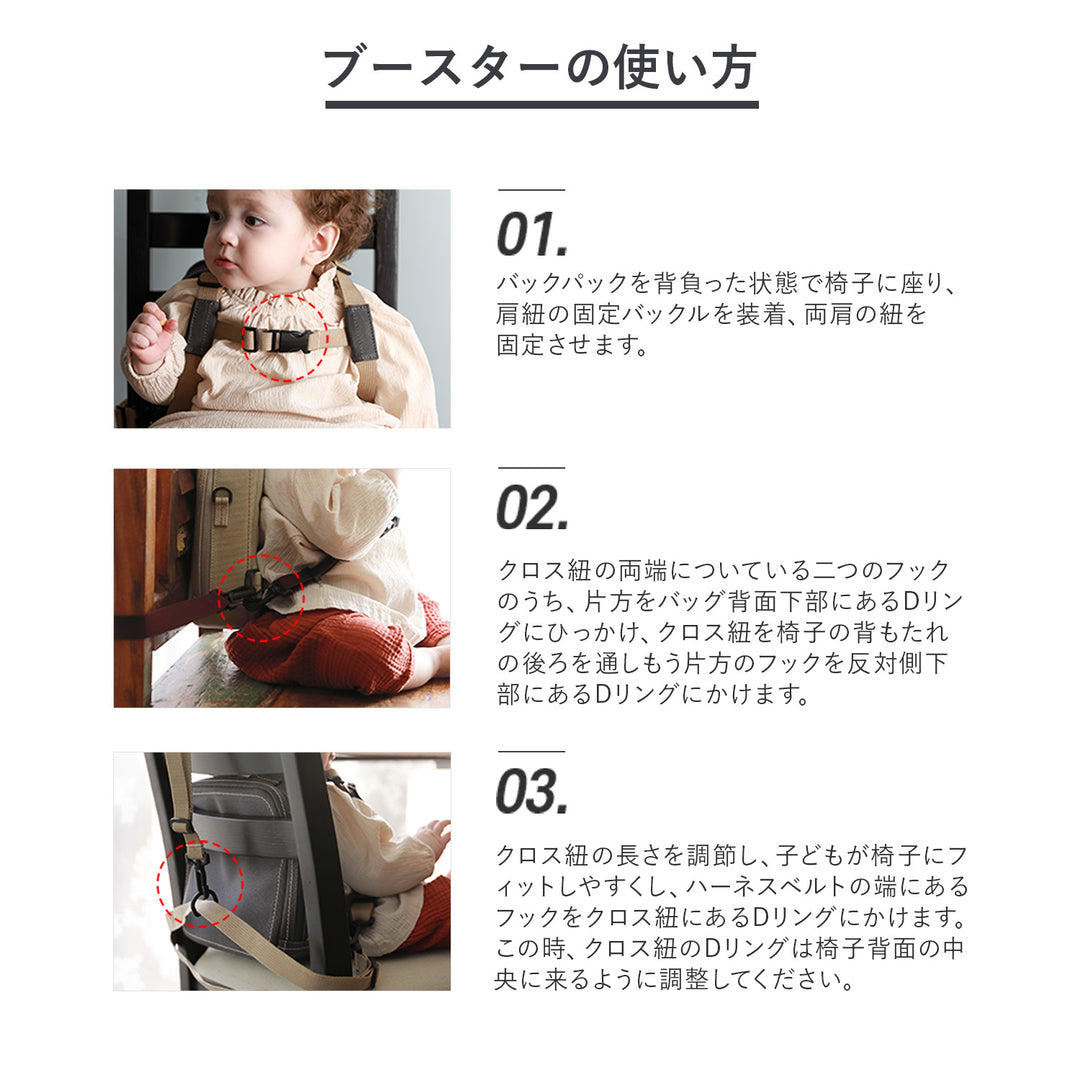 ブースターの使い方

01.

バックパックを背負った状態で椅子に座り、肩紐の固定バックルを装着、両肩の紐を固定させます。

02.

クロス紐の両端についている二つのフックのうち、片方をバッグ背面下部にあるDリングにひっかけ、クロス紐を椅子の背もたれの後ろを通しもう片方のフックを反対側下部にあるDリングにかけます。

03.

クロス紐の長さを調節し、子どもが椅子にフィットしやすくし、ハーネスベルトの端にあるフックをクロス紐にあるDリングにかけます。この時、クロス紐のDリングは椅子背面の中央に来るように調整してください。