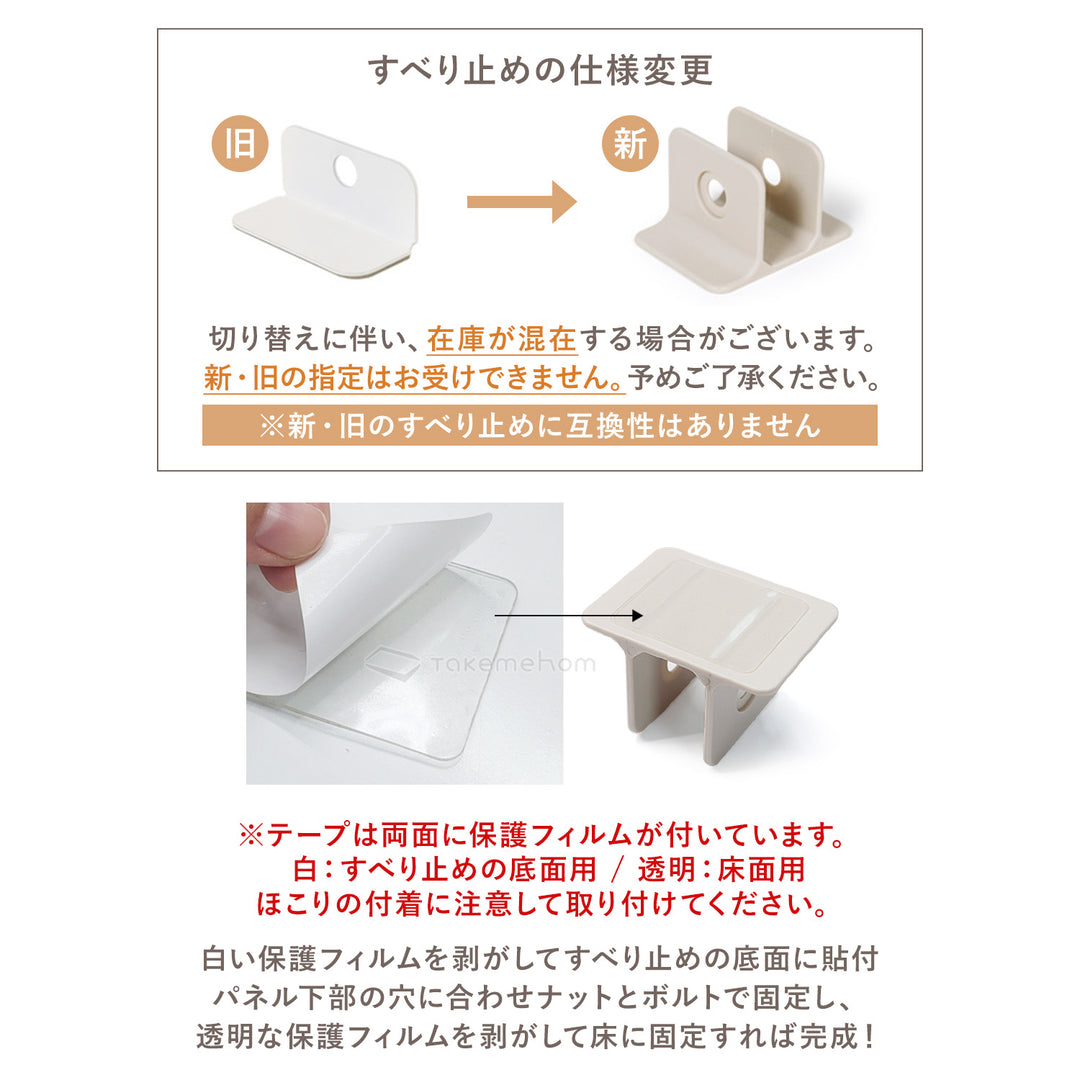 すべり止めの仕様変更

旧

新

切り替えに伴い、在庫が混在する場合がございます。
新・旧の指定はお受けできません。予めご了承ください。

※新・旧のすべり止めに互換性はありません

Takemehom

※テープは両面に保護フィルムが付いています。
白：すべり止めの底面用 ／ 透明：床面用
ほこりの付着に注意して取り付けてください。

白い保護フィルムを剥がしてすべり止めの底面に貼付
パネル下部の穴に合わせナットとボルトで固定し、
透明な保護フィルムを剥がして床に固定すれば完成！