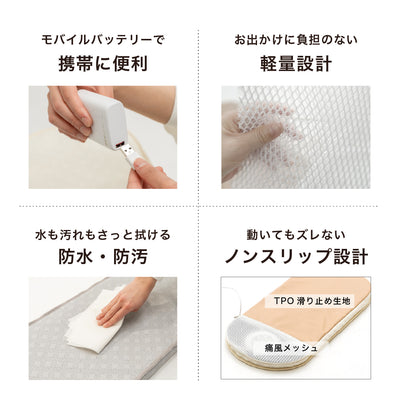 モバイルバッテリーで
携帯に便利

お出かけに負担のない
軽量設計

水も汚れもさっと拭ける
防水・防汚

動いてもズレない
ノンスリップ設計

TPO 滑り止め生地

痛風メッシュ