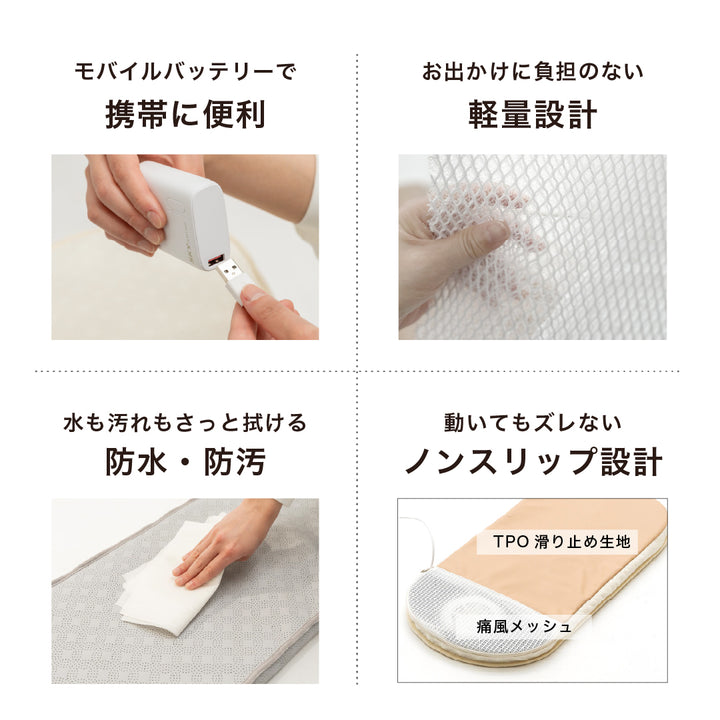 モバイルバッテリーで
携帯に便利

お出かけに負担のない
軽量設計

水も汚れもさっと拭ける
防水・防汚

動いてもズレない
ノンスリップ設計

TPO 滑り止め生地

痛風メッシュ