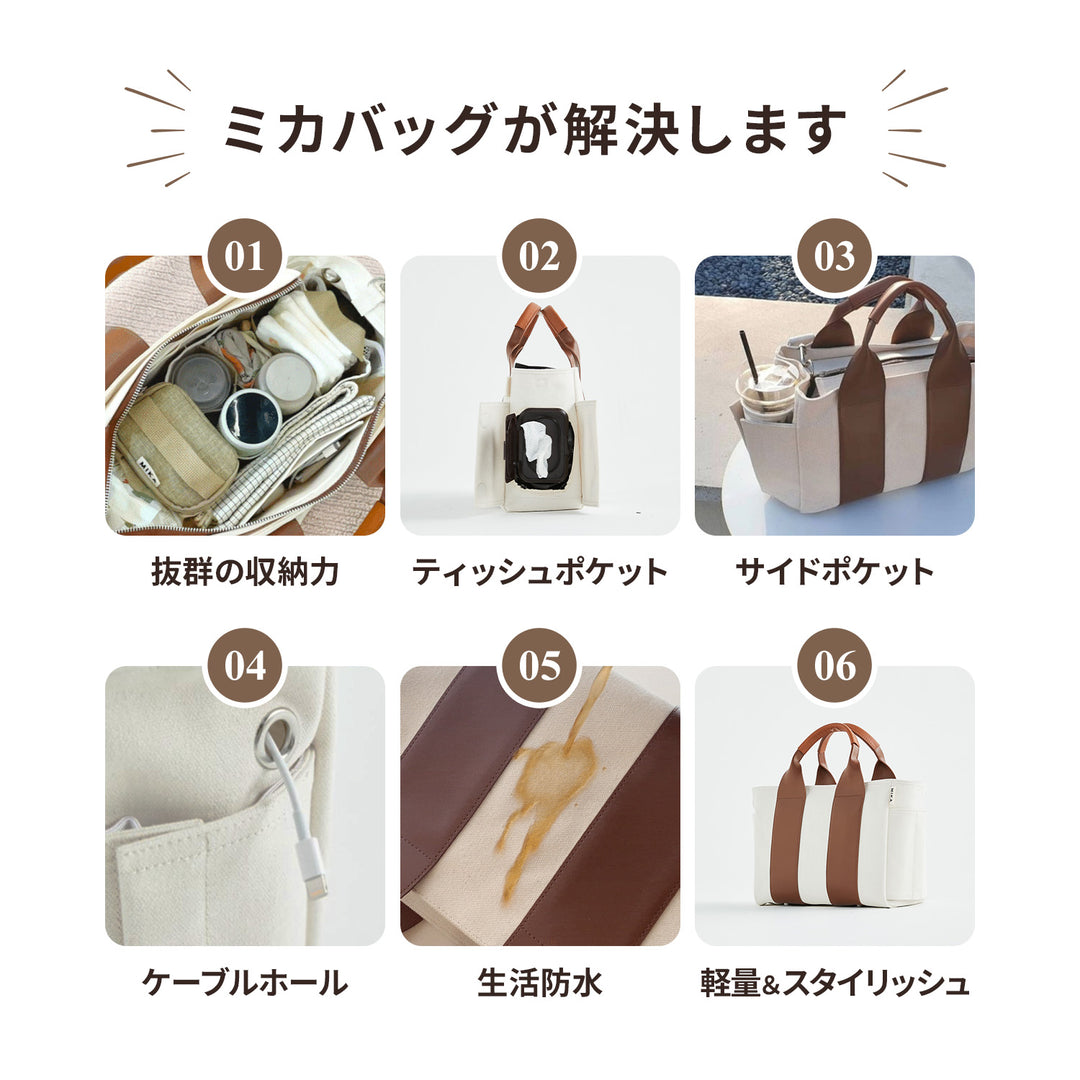 ミカバッグが解決します

01
抜群の収納力

02
ティッシュポケット

03
サイドポケット

04
ケーブルホール

05
生活防水

06
軽量&スタイリッシュ