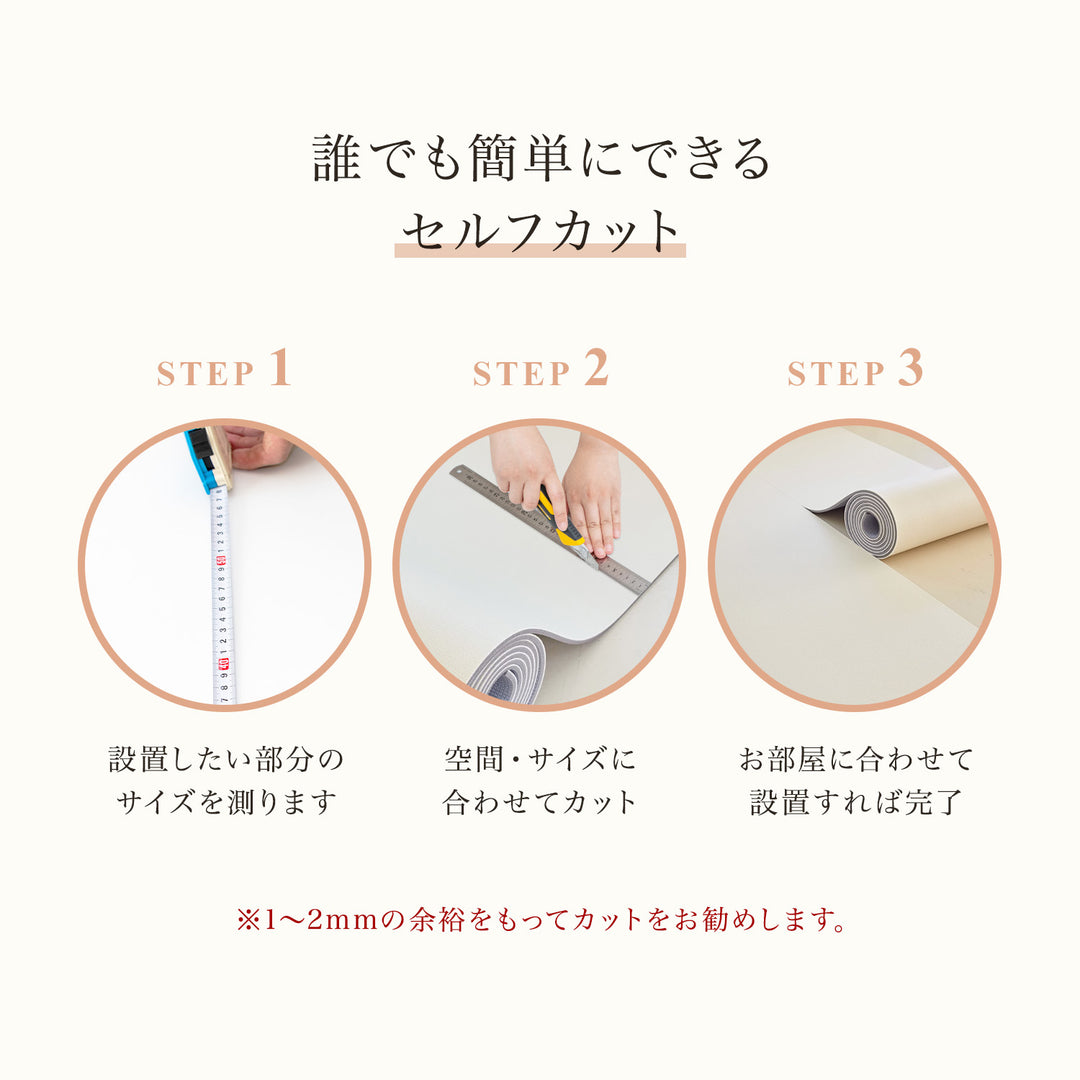 誰でも簡単にできる
セルフカット

STEP 1

設置したい部分の
サイズを測ります

STEP 2

空間・サイズに
合わせてカット

STEP 3

お部屋に合わせて
設置すれば完了

※1〜2mmの余裕をもってカットをお勧めします。