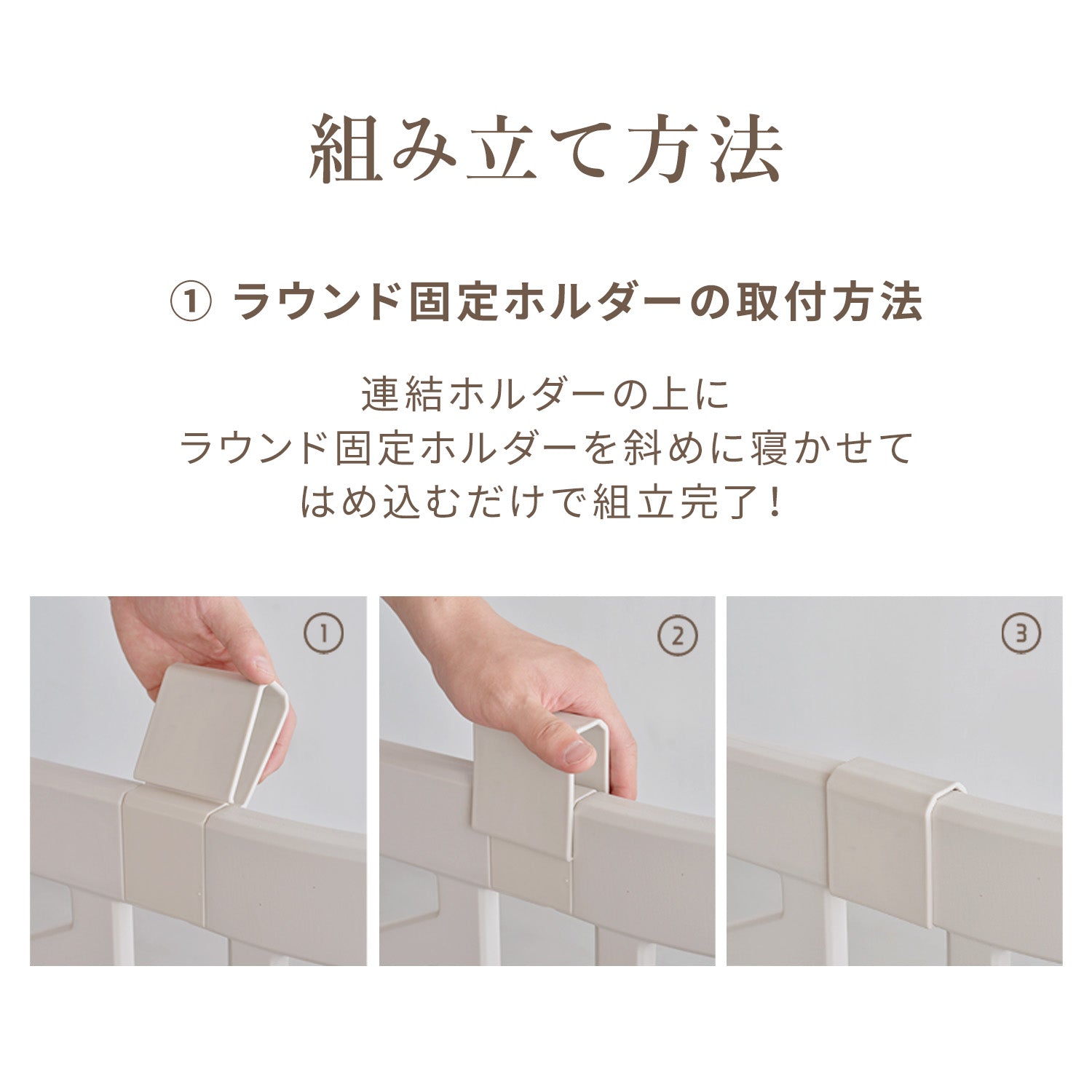 組み立て方法

① ラウンド固定ホルダーの取付方法

連結ホルダーの上に
ラウンド固定ホルダーを斜めに寝かせて
はめ込むだけで組立完了！

①

②

③