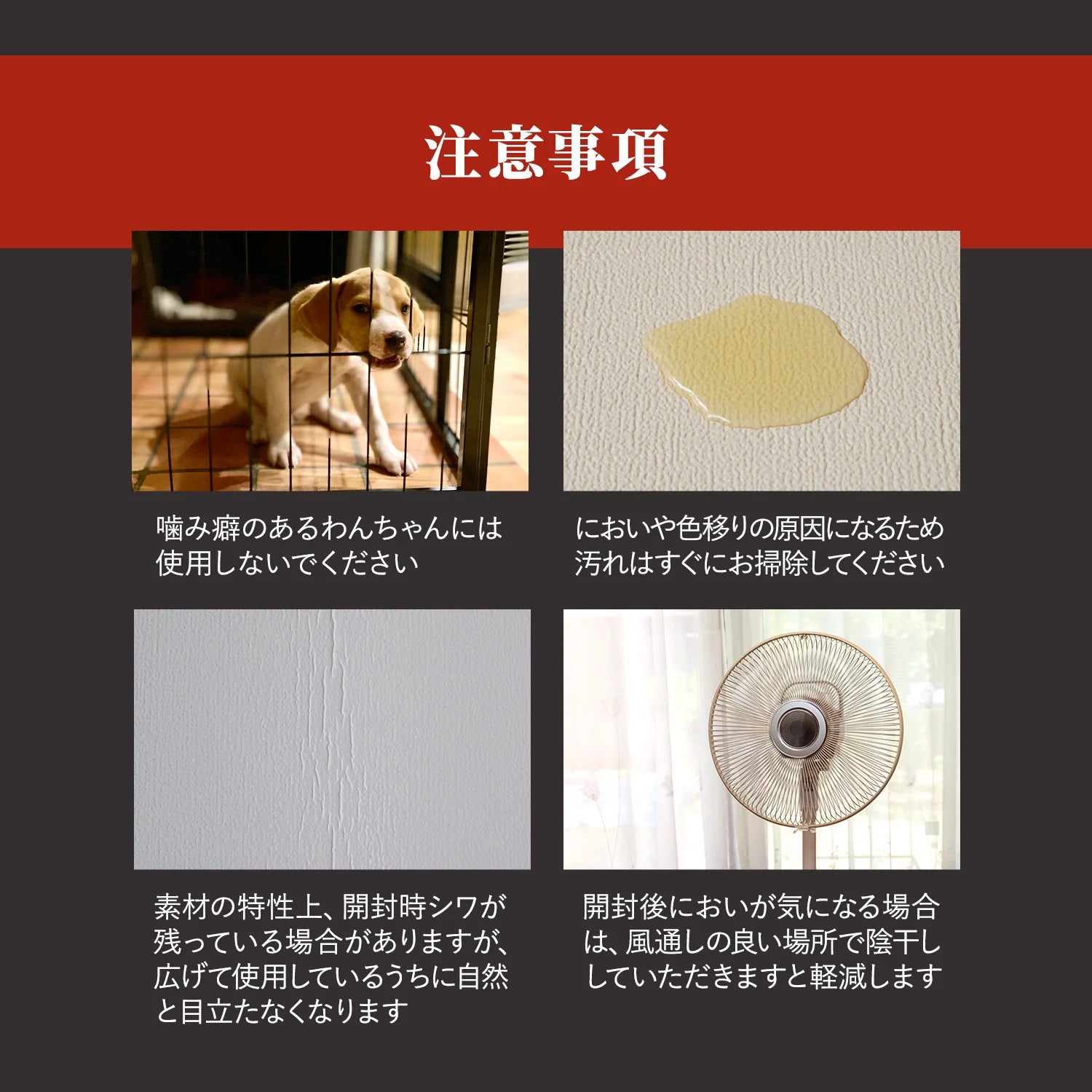 注意事項

噛み癖のあるわんちゃんには使用しないでください

においや色移りの原因になるため汚れはすぐにお掃除してください

素材の特性上、開封時シワが残っている場合がありますが、広げて使用しているうちに自然と目立たなくなります

開封後においが気になる場合は、風通しの良い場所で陰干ししていただきますと軽減します