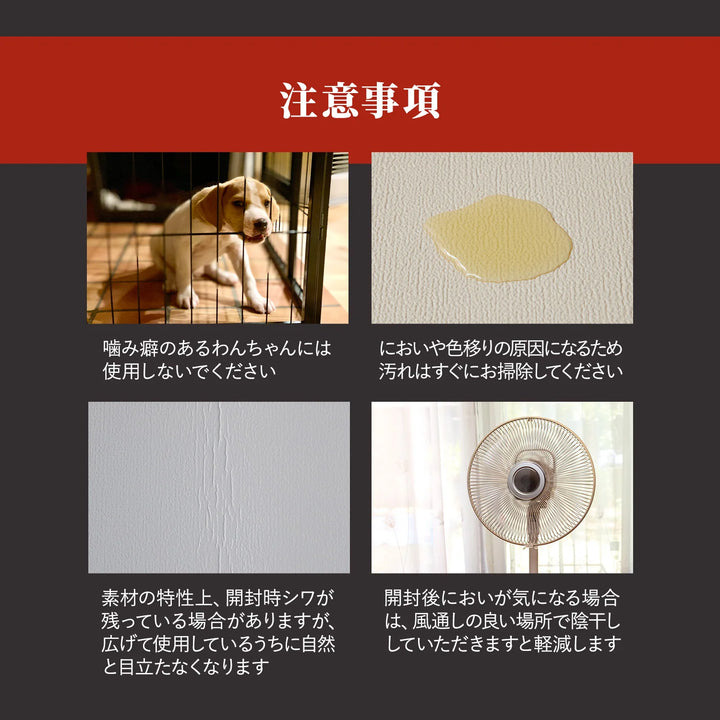 注意事項

噛み癖のあるわんちゃんには使用しないでください

においや色移りの原因になるため汚れはすぐにお掃除してください

素材の特性上、開封時シワが残っている場合がありますが、広げて使用しているうちに自然と目立たなくなります

開封後においが気になる場合は、風通しの良い場所で陰干ししていただきますと軽減します