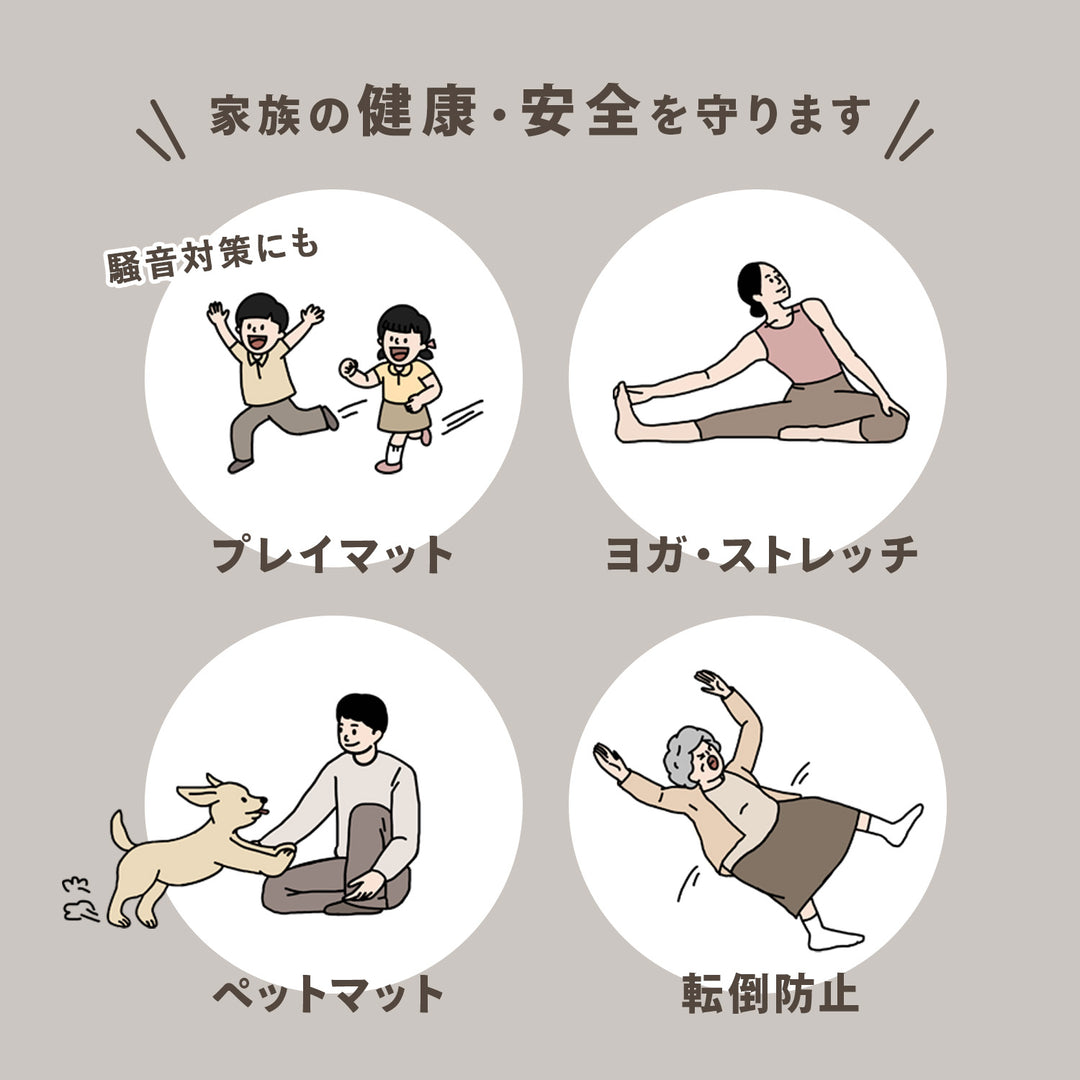 家族の健康・安全を守ります

騒音対策にも

プレイマット

ヨガ・ストレッチ

ペットマット

転倒防止