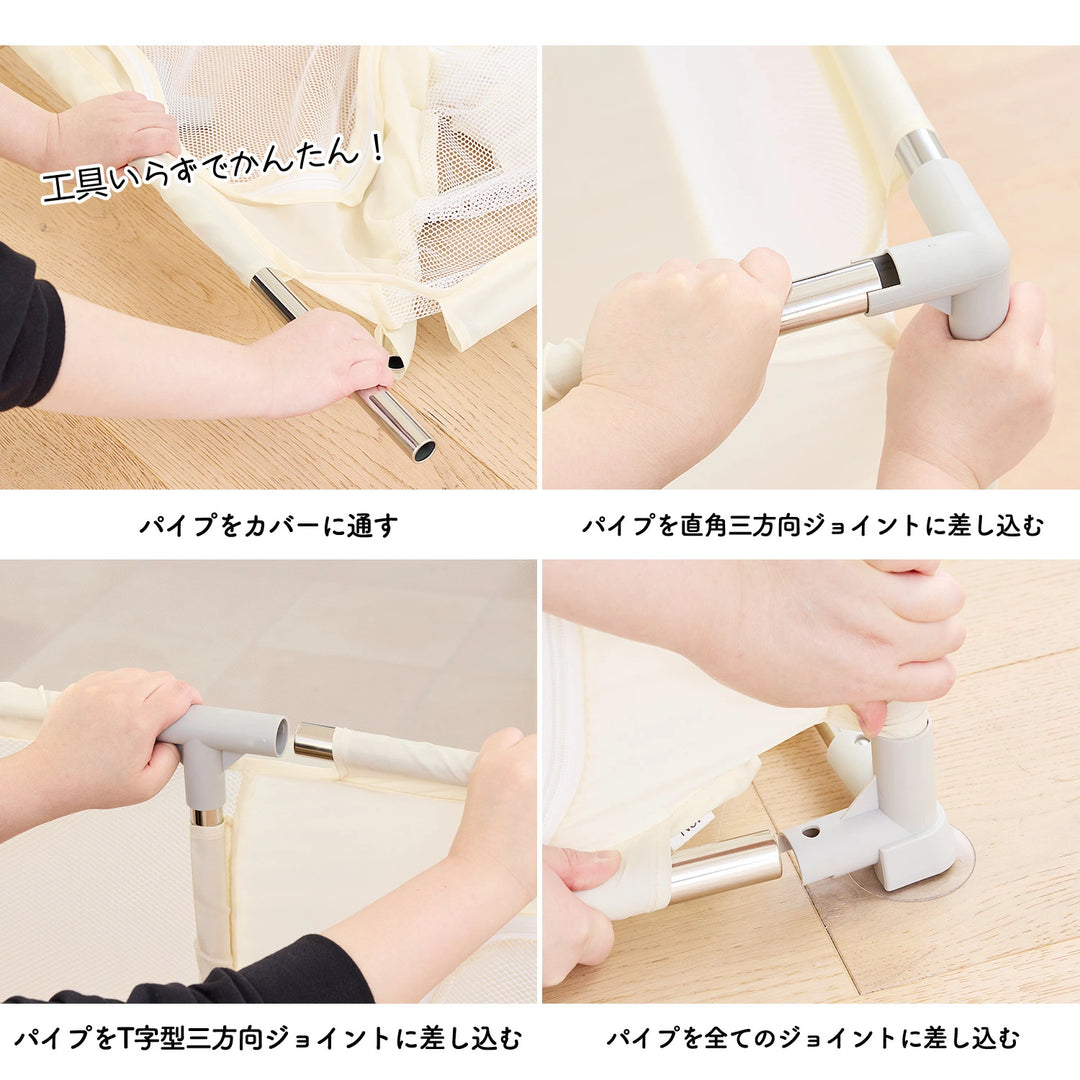 工具いらずでかんたん！

パイプをカバーに通す

パイプを直角三方向ジョイントに差し込む

パイプをT字型三方向ジョイントに差し込む

パイプを全てのジョイントに差し込む