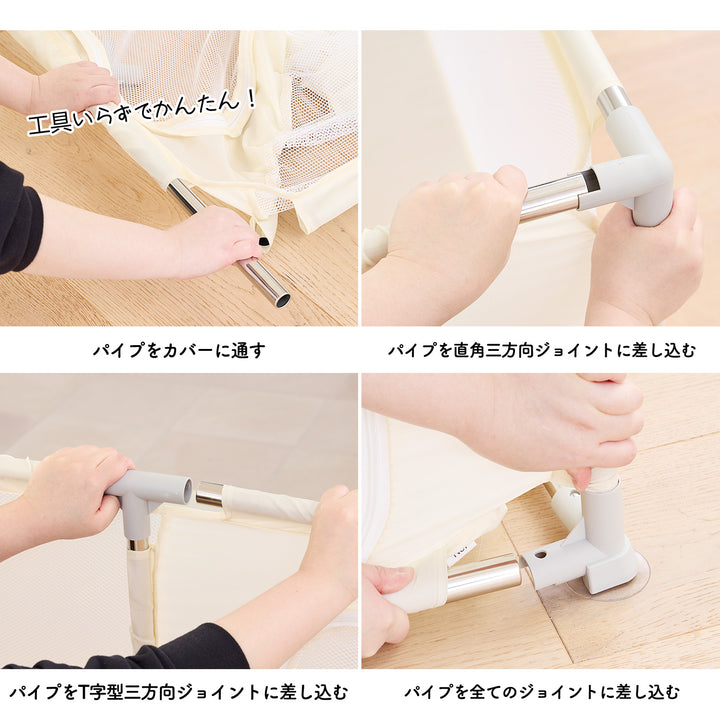 工具いらずでかんたん！

パイプをカバーに通す

パイプを直角三方向ジョイントに差し込む

パイプをT字型三方向ジョイントに差し込む

パイプを全てのジョイントに差し込む