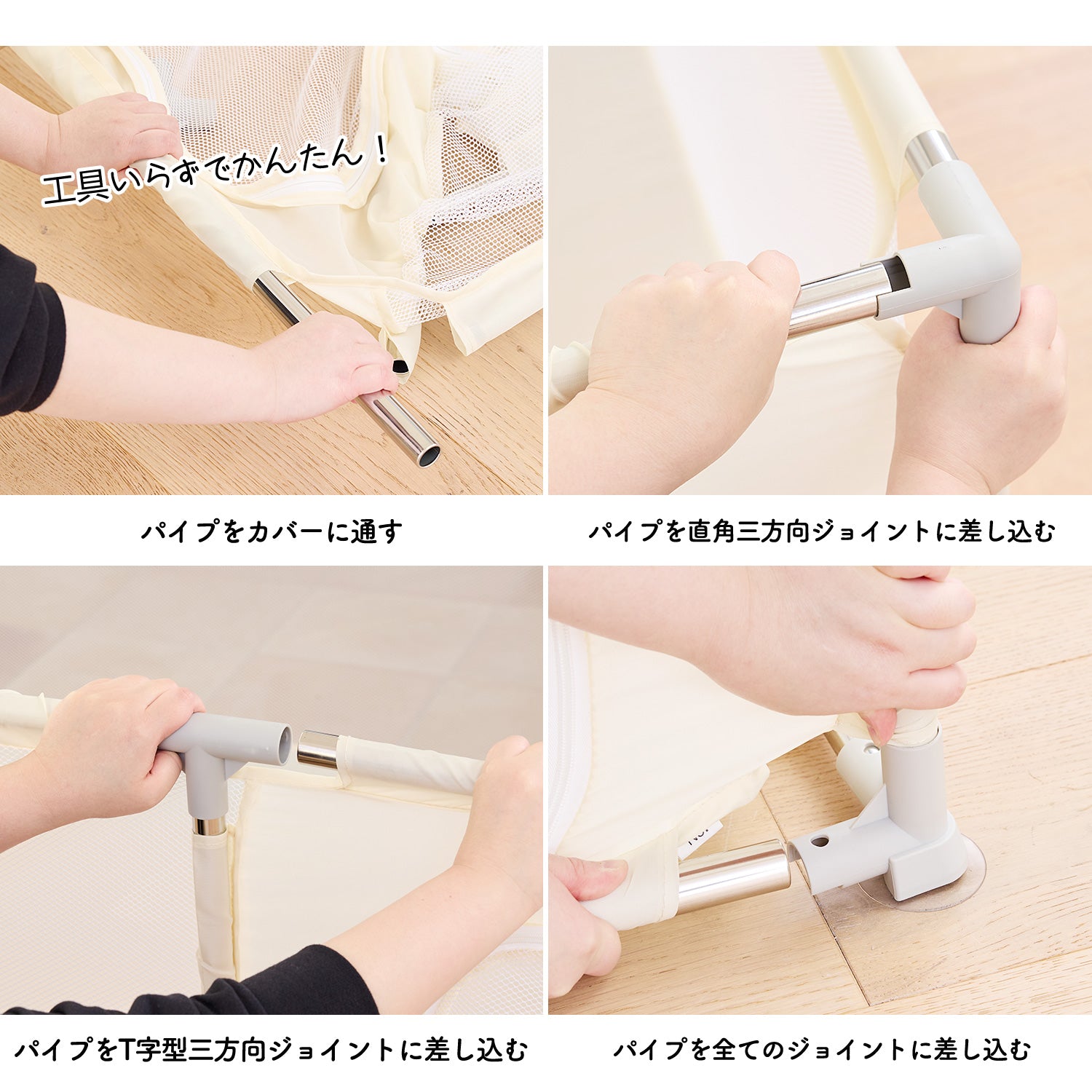 工具いらずでかんたん！

パイプをカバーに通す

パイプを直角三方向ジョイントに差し込む

パイプをT字型三方向ジョイントに差し込む

パイプを全てのジョイントに差し込む