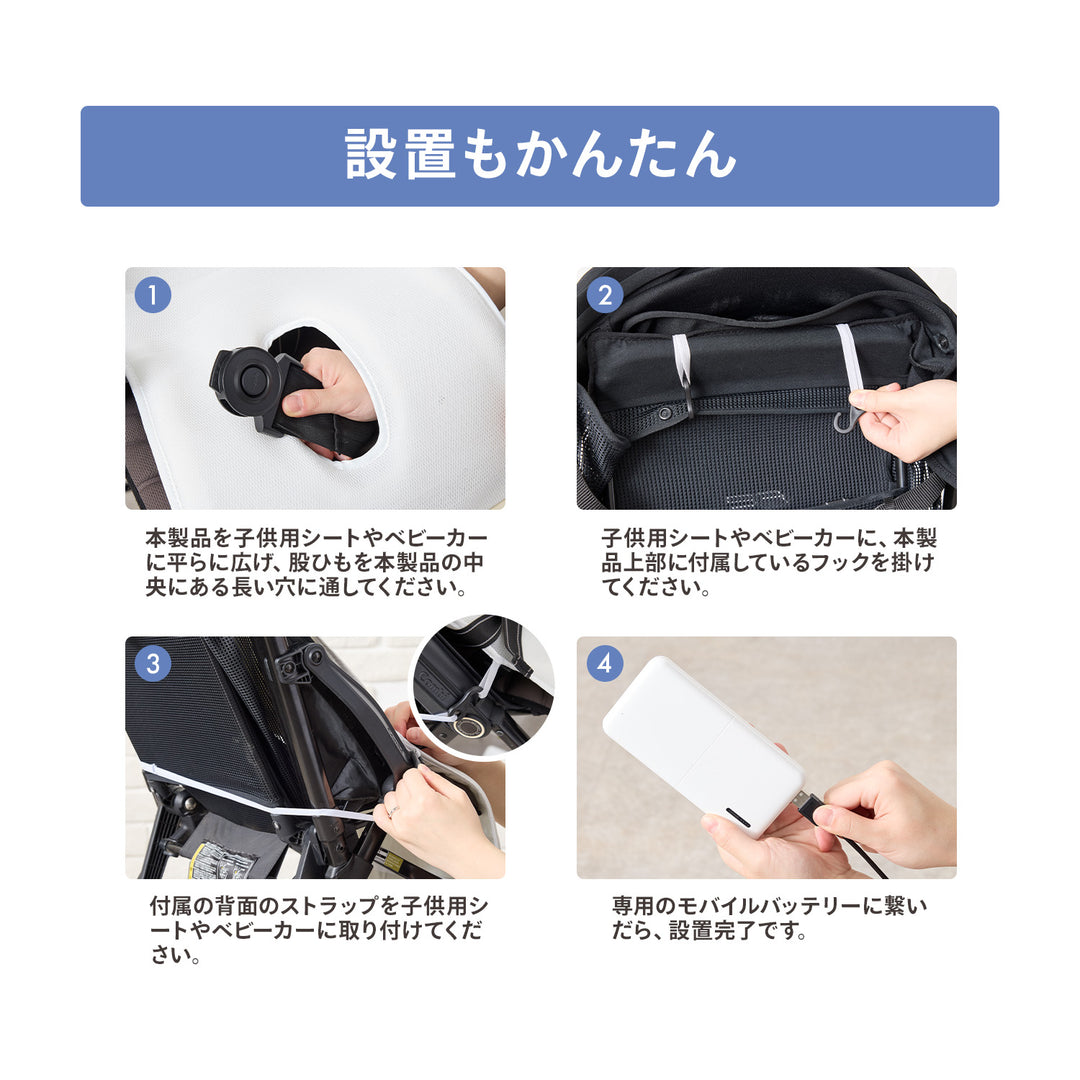 設置もかんたん

1

本製品を子供用シートやベビーカーに平らに広げ、股ひもを本製品の中央にある長い穴に通してください。

2

子供用シートやベビーカーに、本製品上部に付属しているフックを掛けてください。

3

付属の背面のストラップを子供用シートやベビーカーに取り付けてください。

4

専用のモバイルバッテリーに繋いだら、設置完了です。