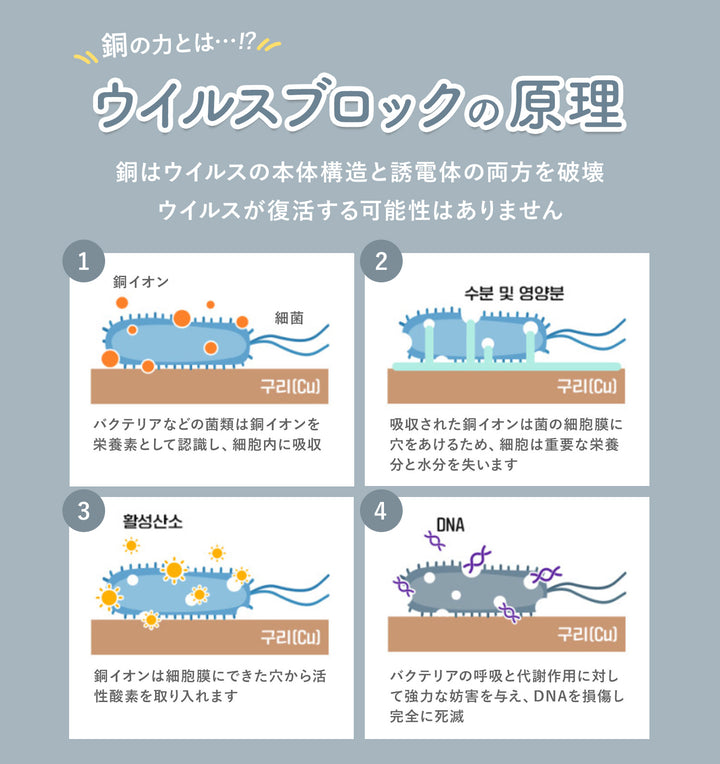 銅の力とは…!?

ウイルスブロックの原理

銅はウイルスの本体構造と誘電体の両方を破壊
ウイルスが復活する可能性はありません

1

銅イオン

細菌

구리(Cu)

バクテリアなどの菌類は銅イオンを栄養素として認識し、細胞内に吸収

2

수분 및 영양분

구리(Cu)

吸収された銅イオンは菌の細胞膜に穴をあけるため、細胞は重要な栄養分と水分を失います

3

활성산소

구리(Cu)

銅イオンは細胞膜にできた穴から活性酸素を取り入れます

4

DNA

구리(Cu)

バクテリアの呼吸と代謝作用に対して強力な妨害を与え、DNAを損傷し完全に死滅