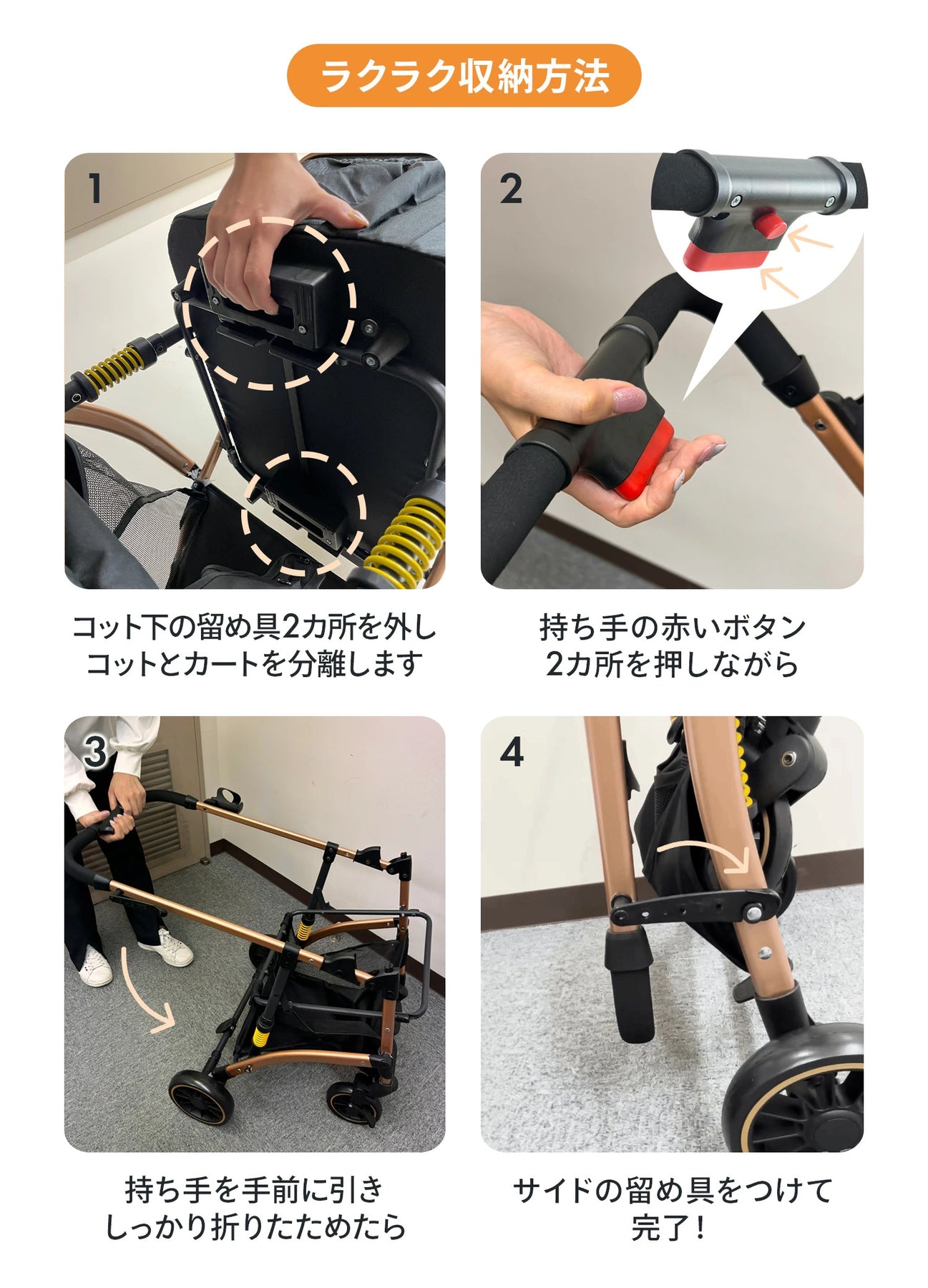 ラクラク収納方法

1

コット下の留め具2カ所を外し
コットとカートを分離します

2

持ち手の赤いボタン
2カ所を押しながら

3

持ち手を手前に引き
しっかり折りたためたら

4

サイドの留め具をつけて
完了！