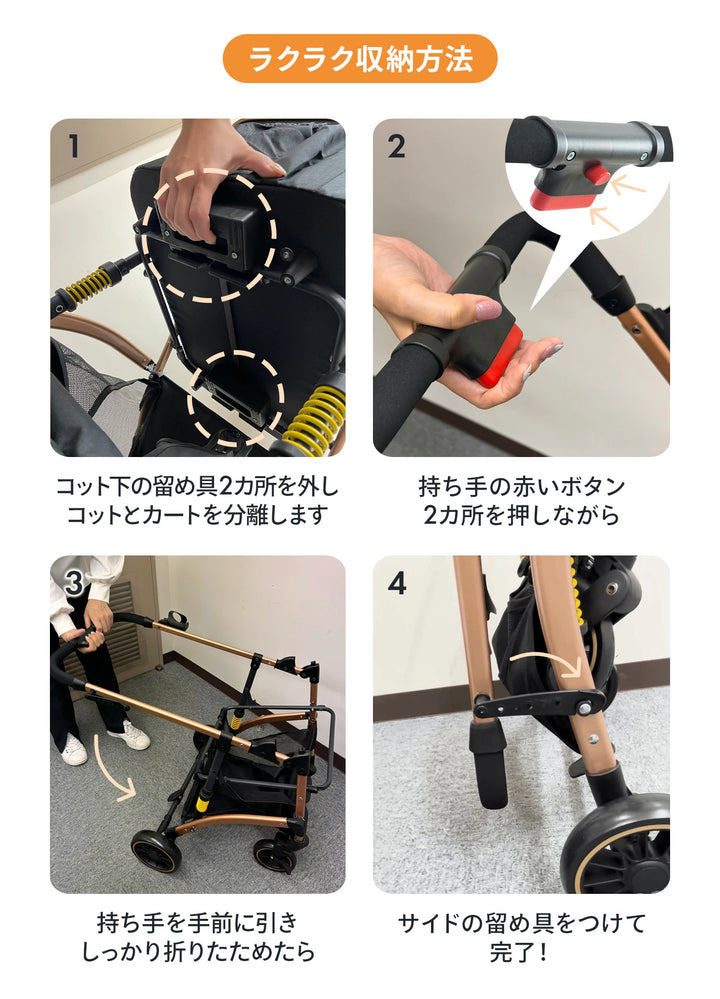 ラクラク収納方法

1

コット下の留め具2カ所を外し
コットとカートを分離します

2

持ち手の赤いボタン
2カ所を押しながら

3

持ち手を手前に引き
しっかり折りたためたら

4

サイドの留め具をつけて
完了！