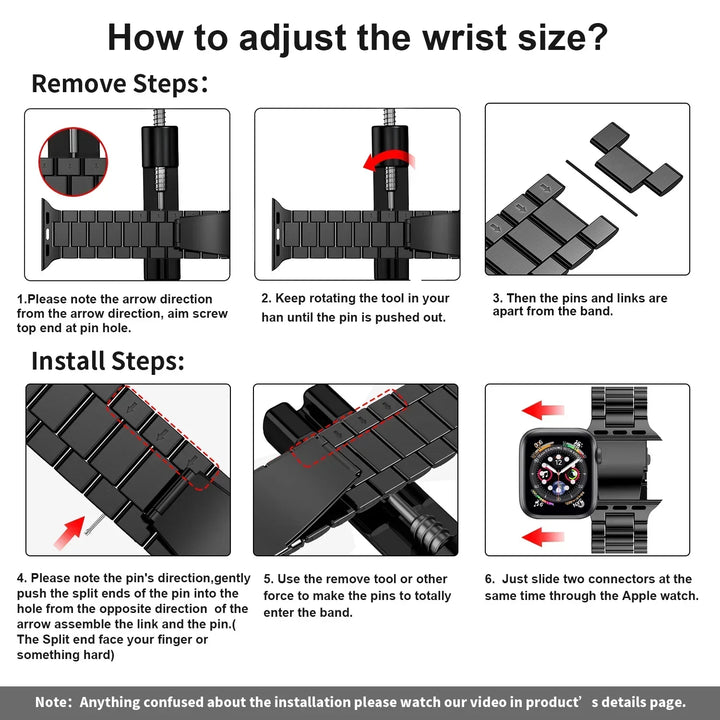 How to adjust the wrist size?

Remove Steps:

1.Please note the arrow direction from the arrow direction, aim screw top end at pin hole.

2. Keep rotating the tool in your han until the pin is pushed out.

3. Then the pins and links are apart from the band.

Install Steps:

4. Please note the pin's direction,gently push the split ends of the pin into the hole from the opposite direction of the arrow assemble the link and the pin.( The Split end face your finger or something hard)

5. Use the remove tool or other force to make the pins to totally enter the band.

6. Just slide two connectors at the same time through the Apple watch.

Note: Anything confused about the installation please watch our video in product' s details page.